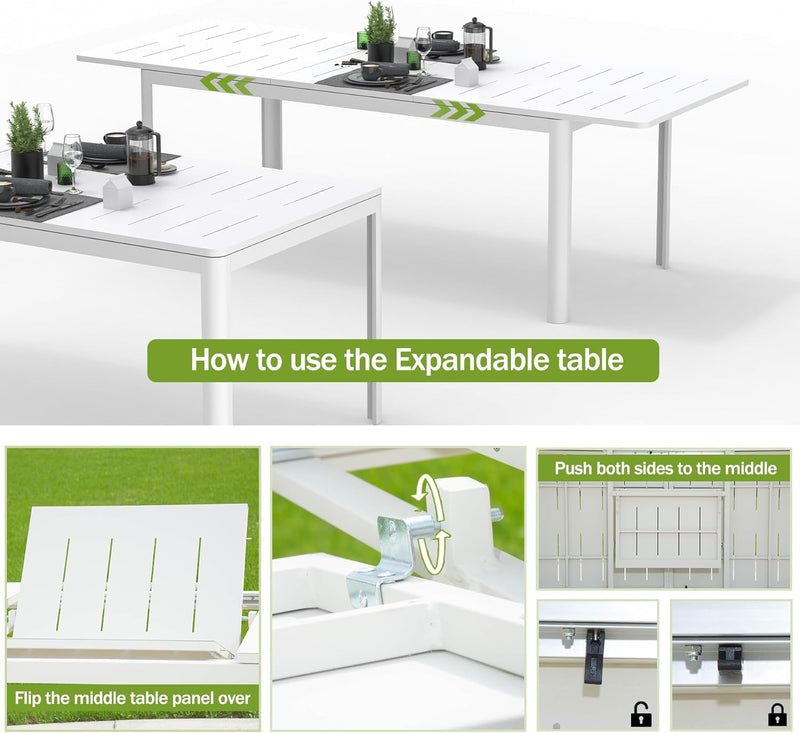 How to use the Expandable table

Flip the middle table panel over

Push both sides to the middle